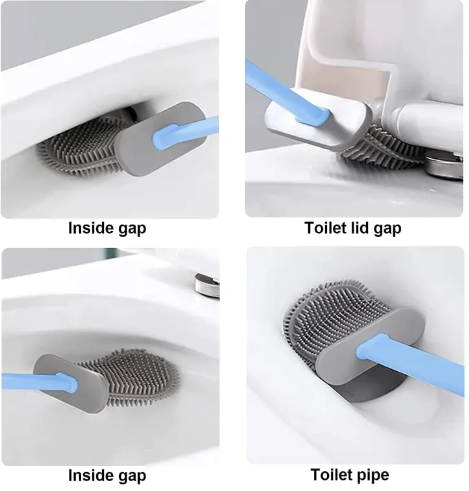 Inside gap

Toilet lid gap

Inside gap

Toilet pipe